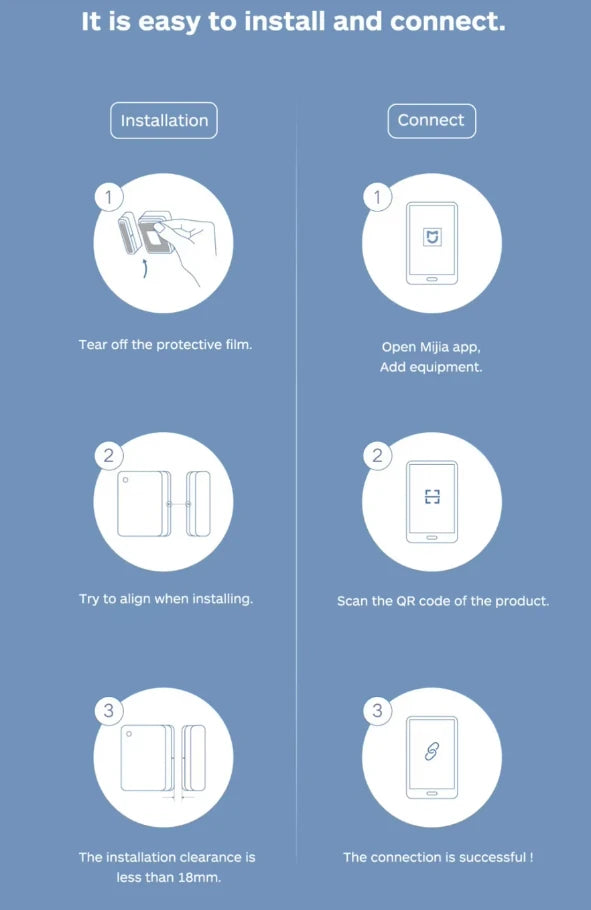 It is easy to install and connect.

Installation

1

Tear off the protective film.

2

Try to align when installing.

3

The installation clearance is less than 18mm.

Connect

1

Open Mijia app, Add equipment.

2

Scan the QR code of the product.

3

The connection is successful !