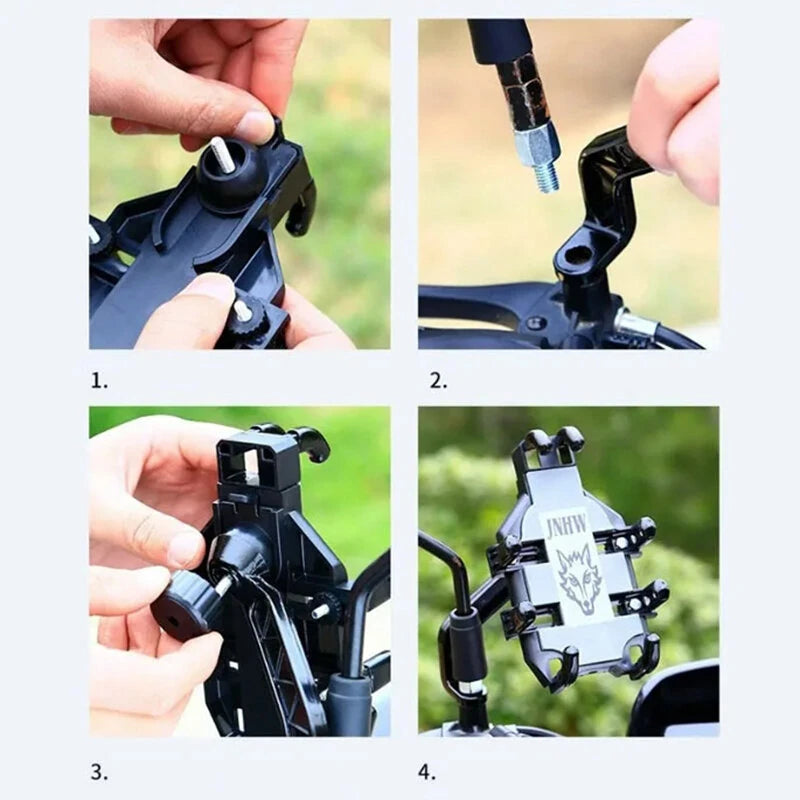 1.

2.

3.

JNHW

4.