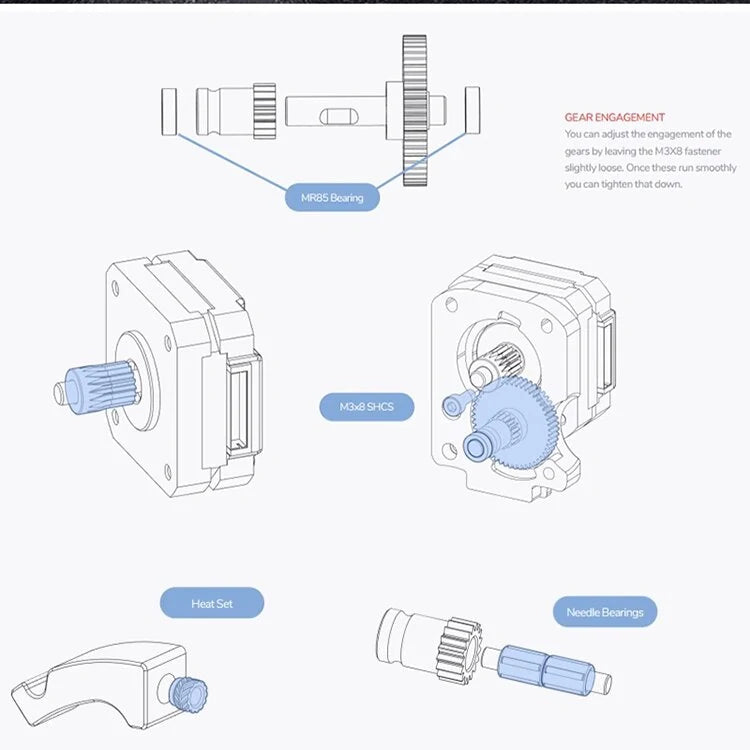 GEAR ENGAGEMENT
You can adjust the engagement of the gears by leaving the M3X8 fastener slightly loose. Once these run smoothly you can tighten that down.

MR85 Bearing

M3x8 SHCS

Heat Set

Needle Bearings