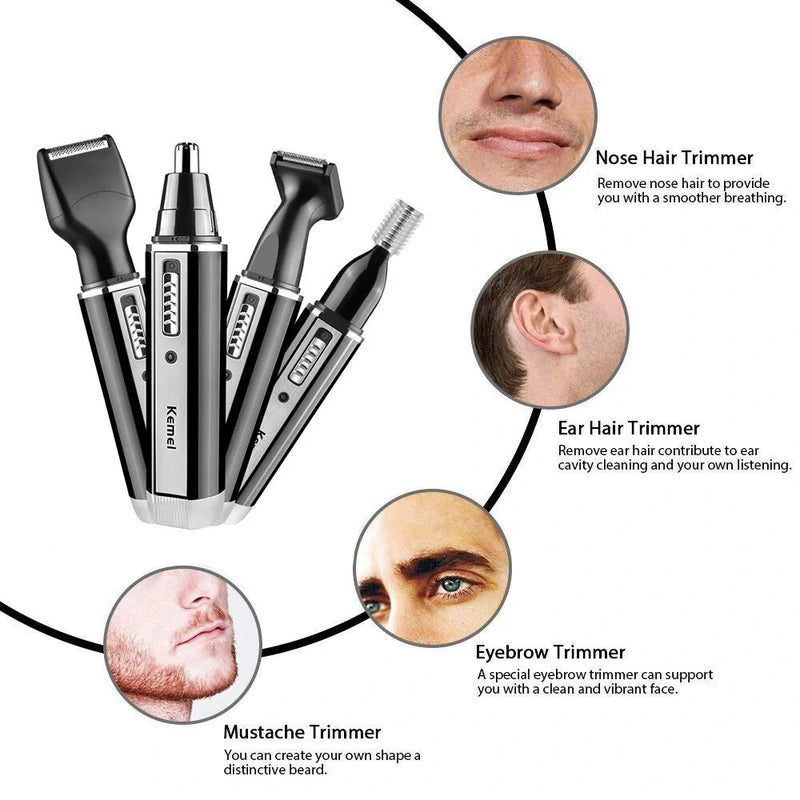 Kemei

Nose Hair Trimmer
Remove nose hair to provide you with a smoother breathing.

Ear Hair Trimmer
Remove ear hair contribute to ear cavity cleaning and your own listening.

Eyebrow Trimmer
A special eyebrow trimmer can support you with a clean and vibrant face.

Mustache Trimmer
You can create your own shape a distinctive beard.