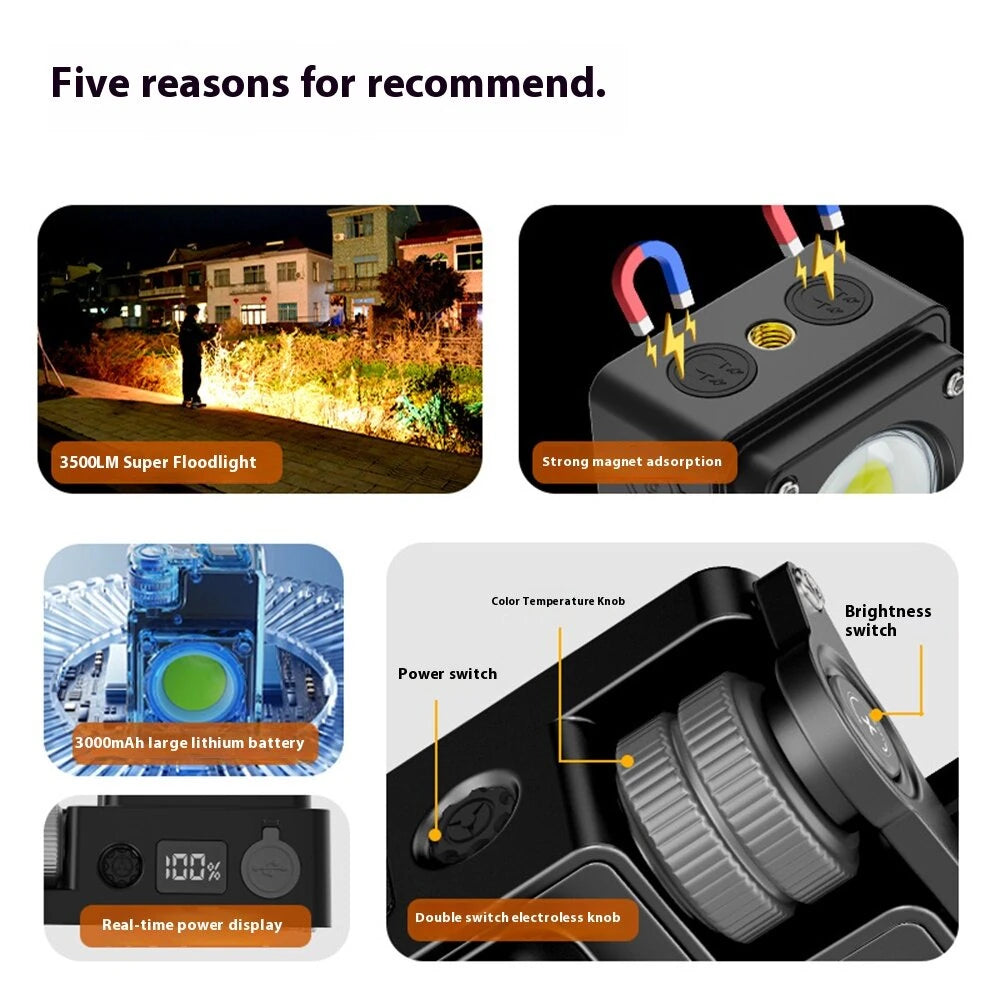 Five reasons for recommend.

3500LM Super Floodlight

Strong magnet adsorption

3000mAh large lithium battery

100%

Real-time power display

Color Temperature Knob

Brightness switch

Power switch

Double switch electroless knob