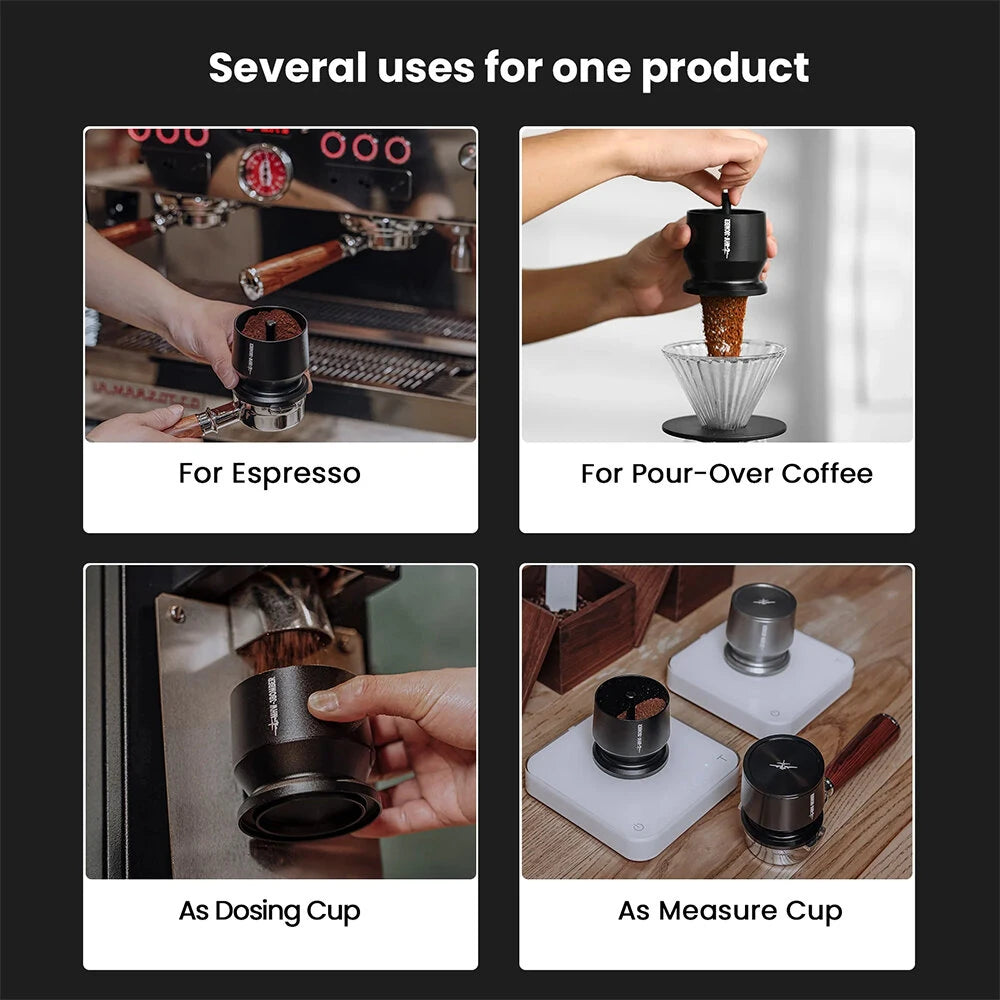 Several uses for one product

For Espresso

For Pour-Over Coffee

As Dosing Cup

As Measure Cup