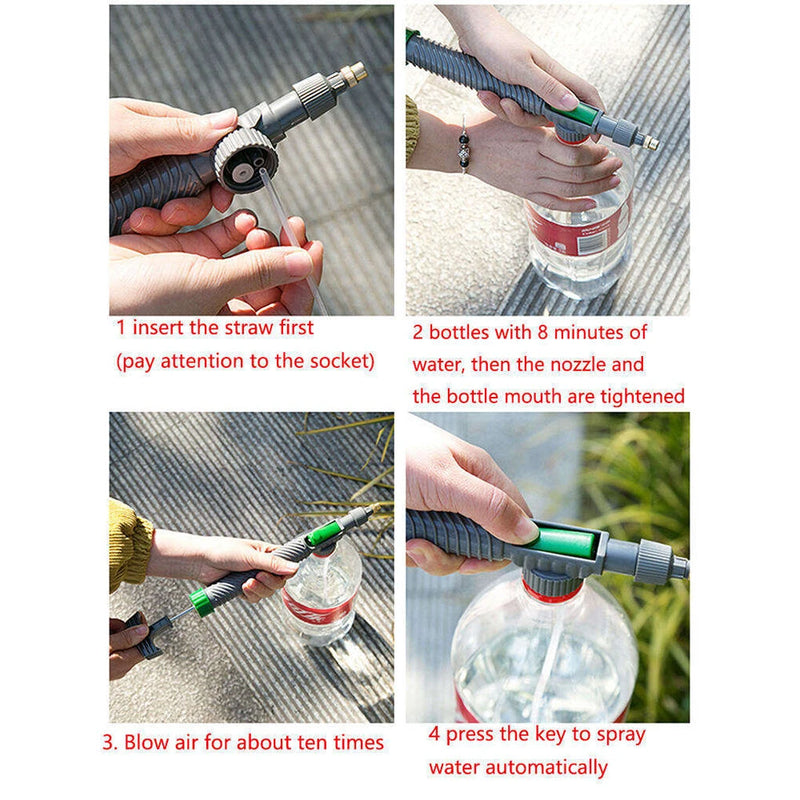 1 insert the straw first
(pay attention to the socket)

2 bottles with 8 minutes of water, then the nozzle and the bottle mouth are tightened

3. Blow air for about ten times

4 press the key to spray water automatically