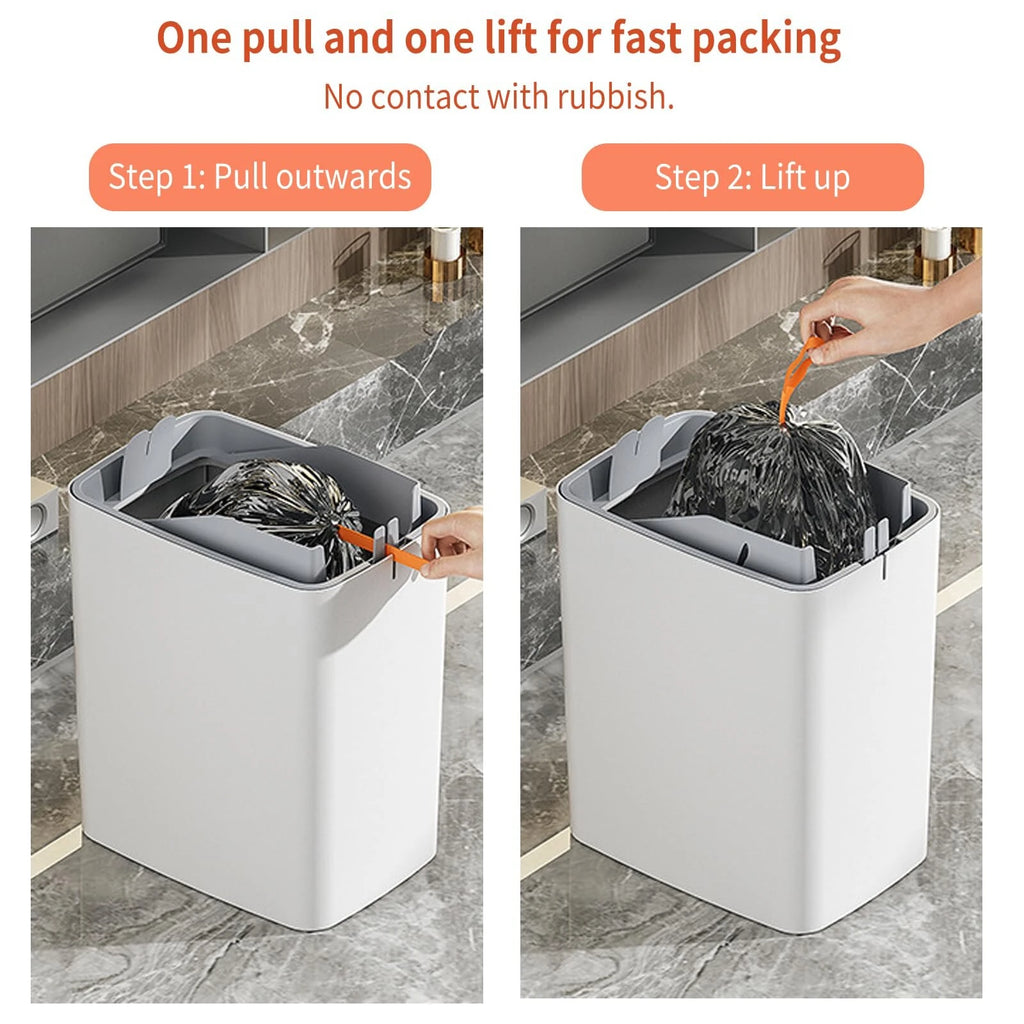 One pull and one lift for fast packing
No contact with rubbish.

Step 1: Pull outwards

Step 2: Lift up