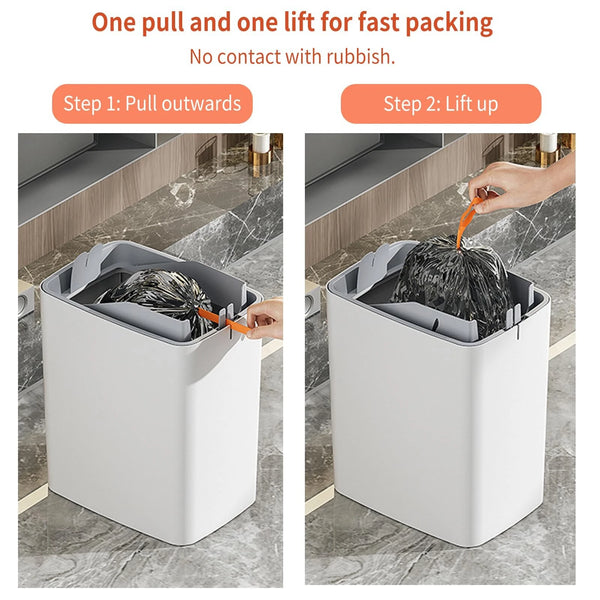 One pull and one lift for fast packing

No contact with rubbish.

Step 1: Pull outwards

Step 2: Lift up