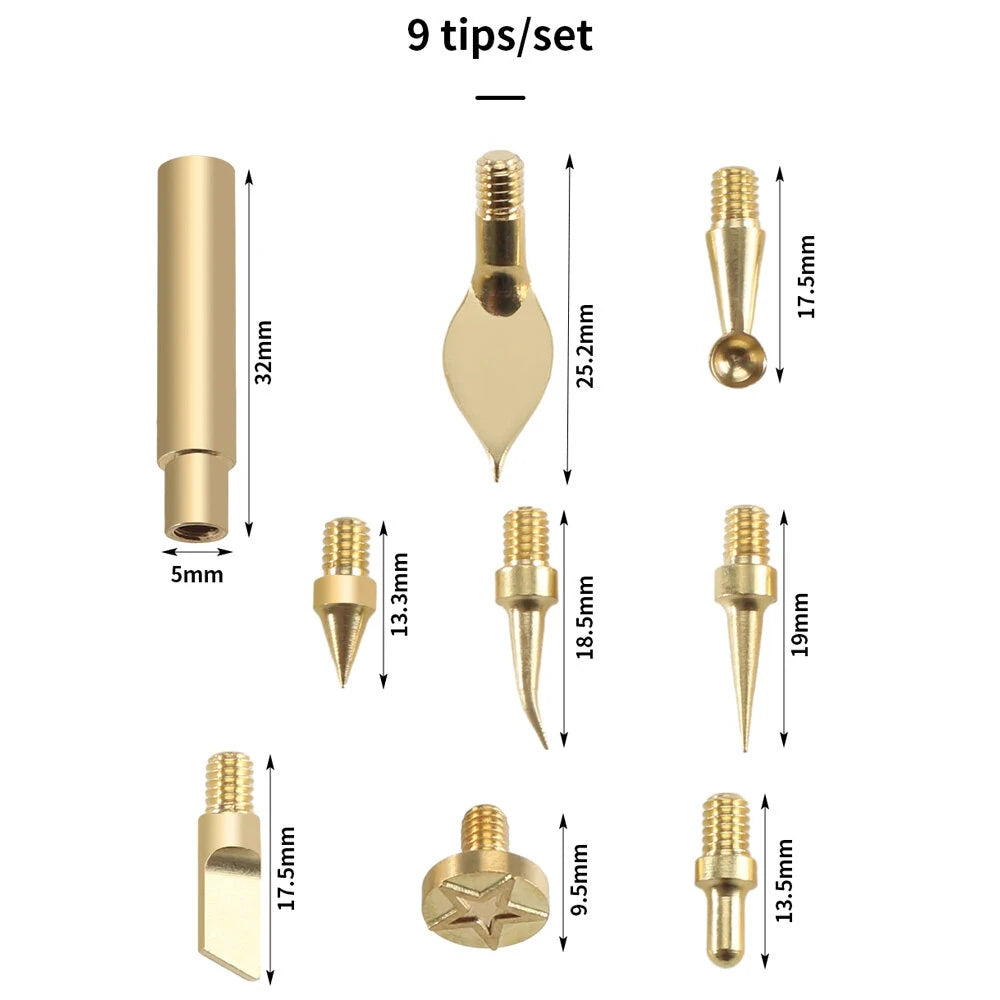 9 tips/set

32mm

5mm

25.2mm

17.5mm

13.3mm

18.5mm

19mm

17.5mm

9.5mm

13.5mm