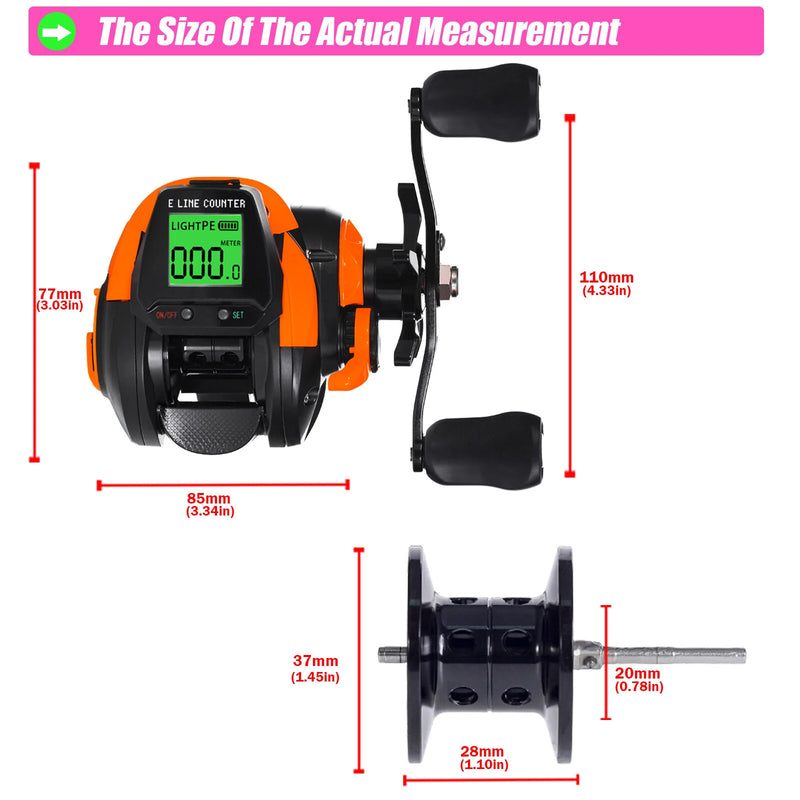 The Size Of The Actual Measurement

E LINE COUNTER
LIGHTPE
METER
000.0
ON/OFF
SET

77mm
(3.03in)

110mm
(4.33in)

85mm
(3.34in)

37mm
(1.45in)

20mm
(0.78in)

28mm
(1.10in)