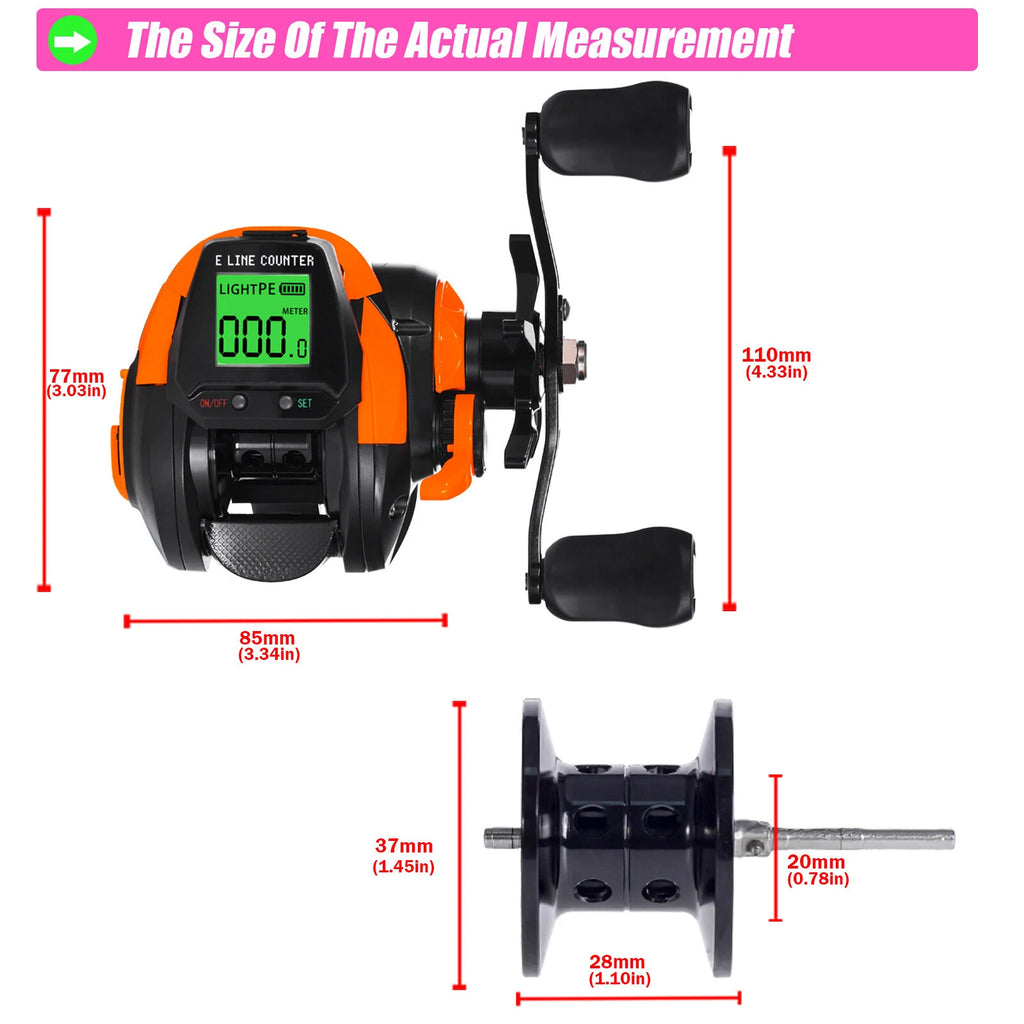 The Size Of The Actual Measurement

E LINE COUNTER
LIGHTPE
METER
000.0
ON/OFF
SET

77mm
(3.03in)

110mm
(4.33in)

85mm
(3.34in)

37mm
(1.45in)

20mm
(0.78in)

28mm
(1.10in)