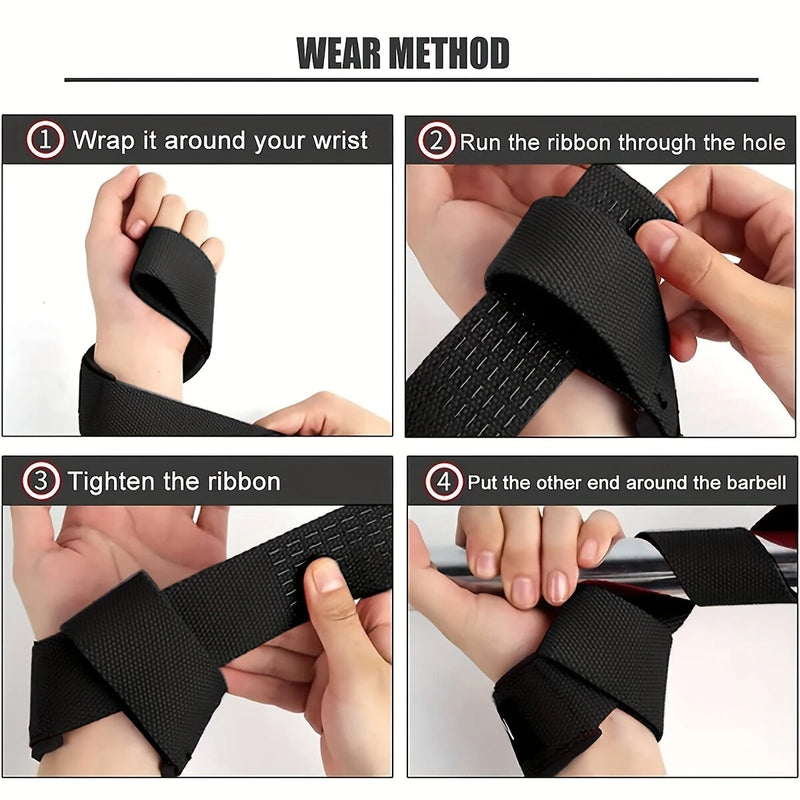 WEAR METHOD

1 Wrap it around your wrist

2 Run the ribbon through the hole

3 Tighten the ribbon

4 Put the other end around the barbell