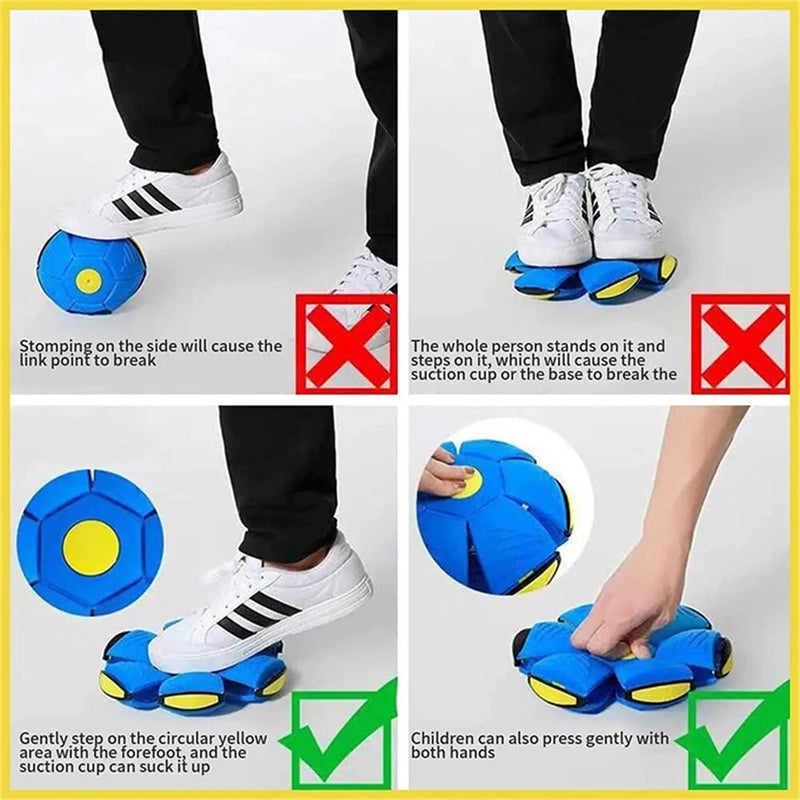 Stomping on the side will cause the link point to break

The whole person stands on it and steps on it, which will cause the suction cup or the base to break the

Gently step on the circular yellow area with the forefoot, and the suction cup can suck it up

Children can also press gently with both hands