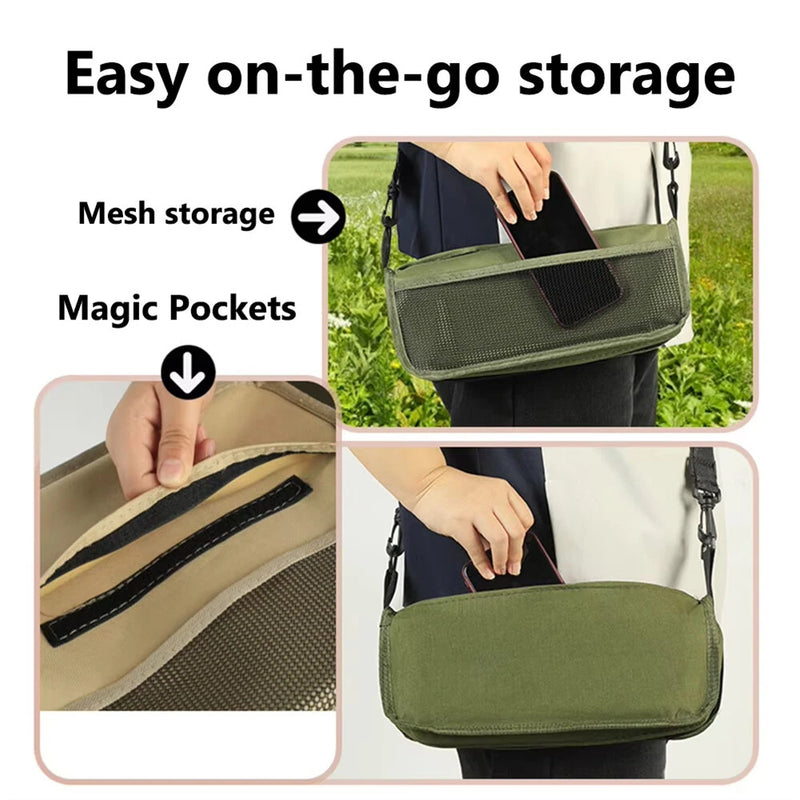 Easy on-the-go storage

Mesh storage

Magic Pockets