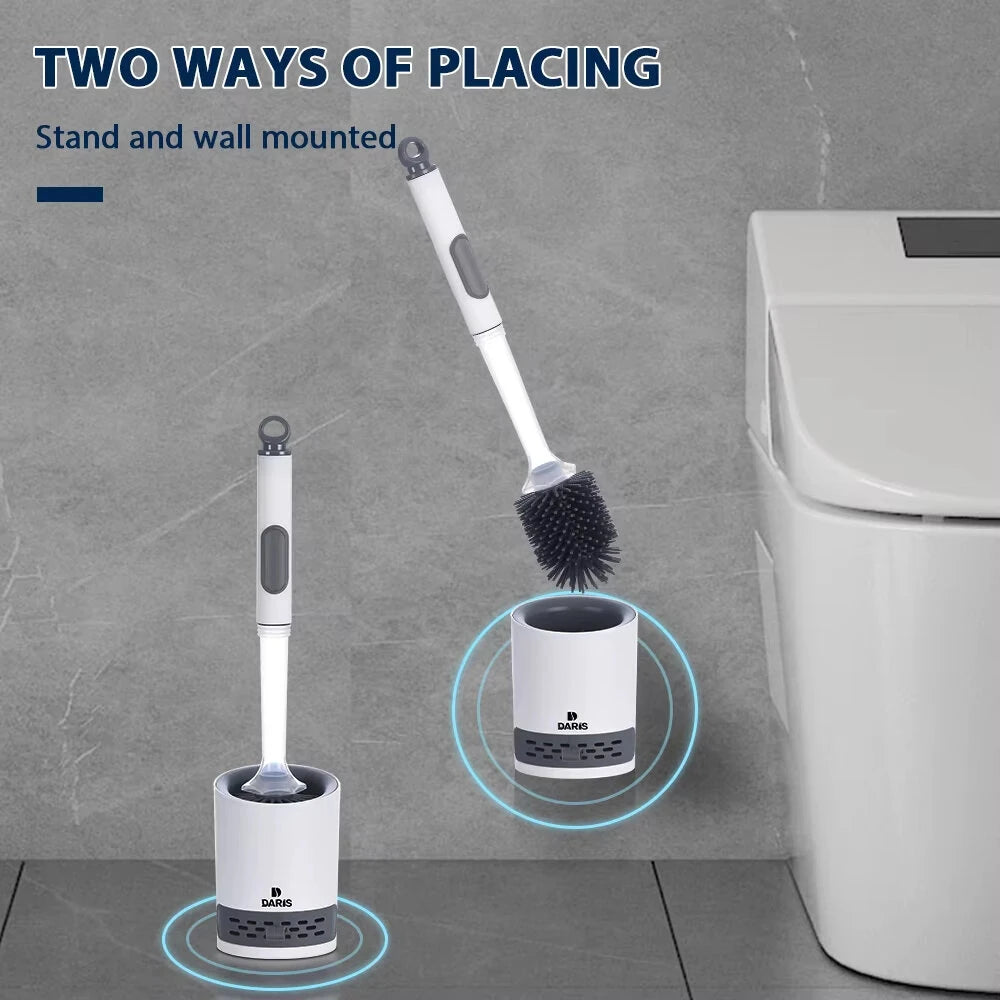 TWO WAYS OF PLACING

Stand and wall mounted

DARIS

DARIS