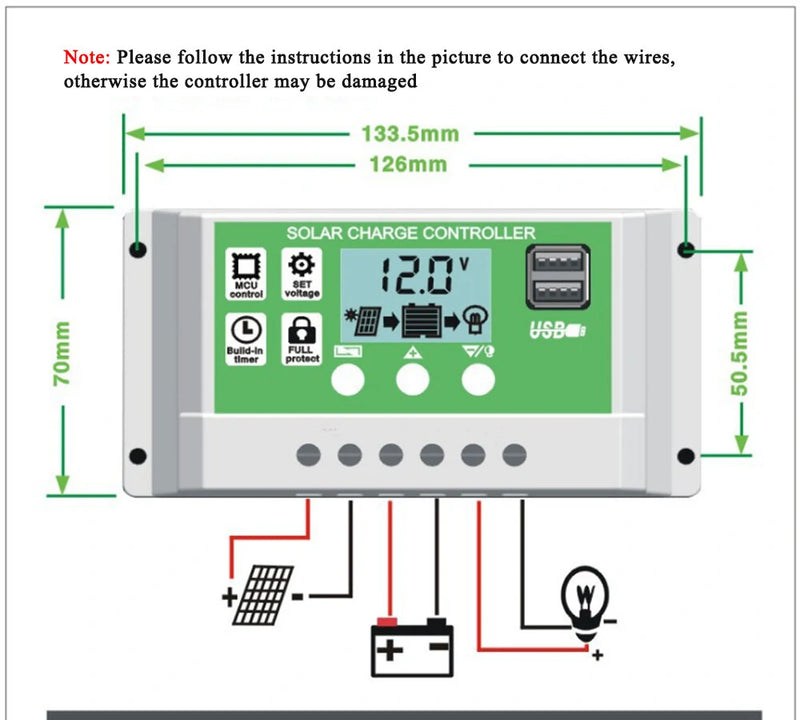 Note: Please follow the instructions in the picture to connect the wires, otherwise the controller may be damaged

133.5mm
126mm
70mm
50.5mm

SOLAR CHARGE CONTROLLER
MCU control
SET voltage
Build-in timer
FULL protect
12.0 V
USB

+ -
+ -
- +