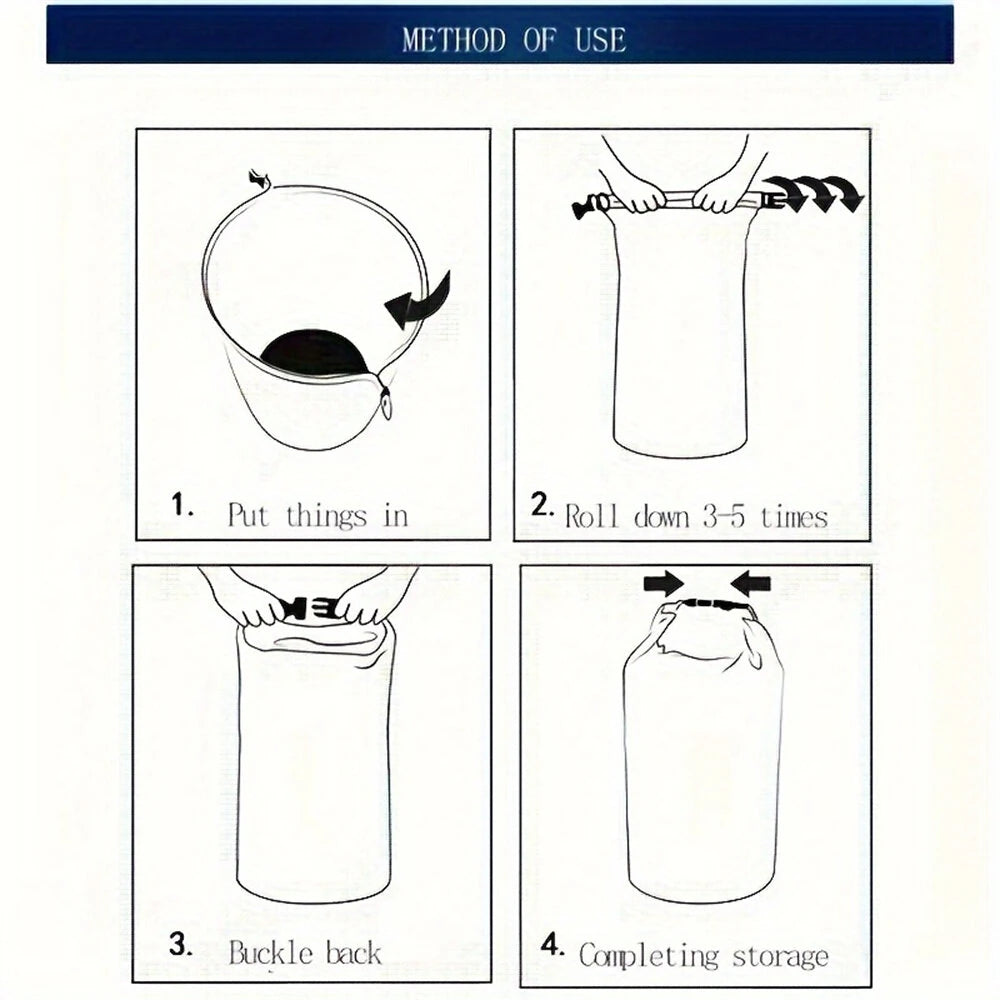 METHOD OF USE

1. Put things in

2. Roll down 3-5 times

3. Buckle back

4. Completing storage