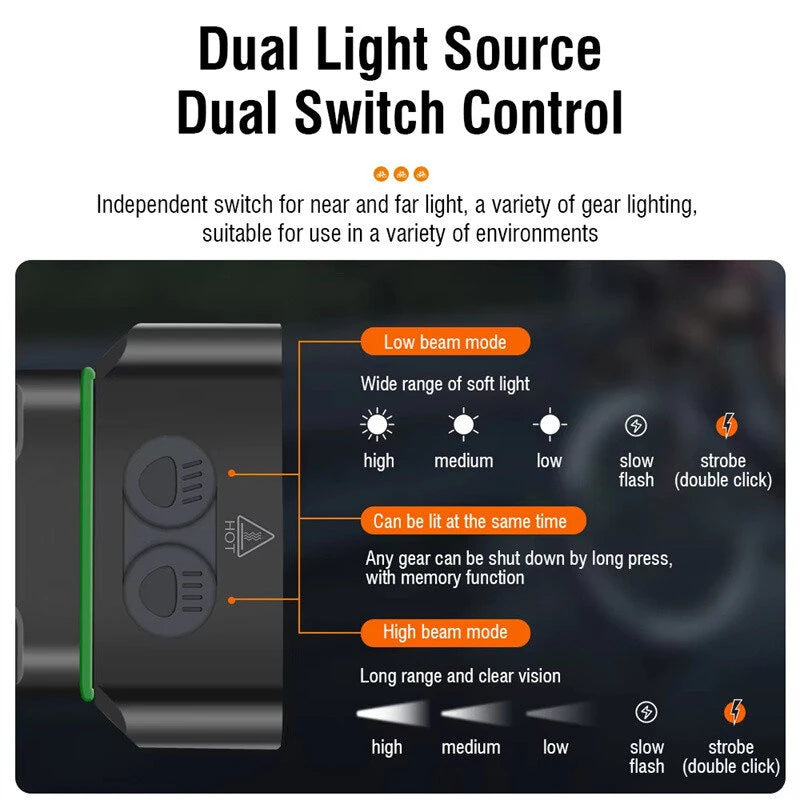 Dual Light Source
Dual Switch Control

Independent switch for near and far light, a variety of gear lighting, suitable for use in a variety of environments

HOT

Low beam mode

Wide range of soft light

high medium low slow flash strobe (double click)

Can be lit at the same time

Any gear can be shut down by long press, with memory function

High beam mode

Long range and clear vision

high medium low slow flash strobe (double click)