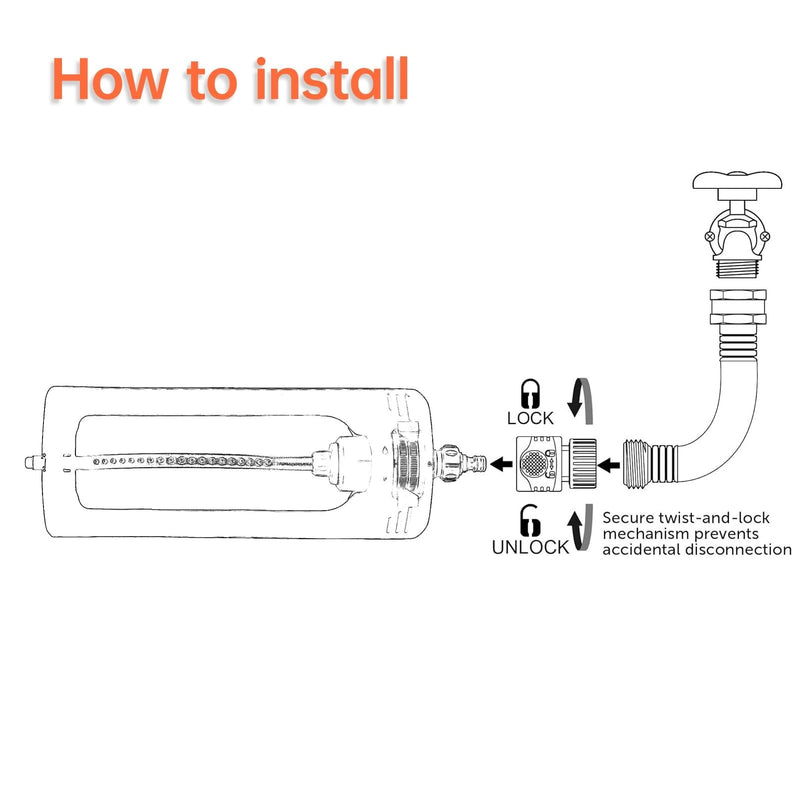 How to install

LOCK

UNLOCK

Secure twist-and-lock mechanism prevents accidental disconnection