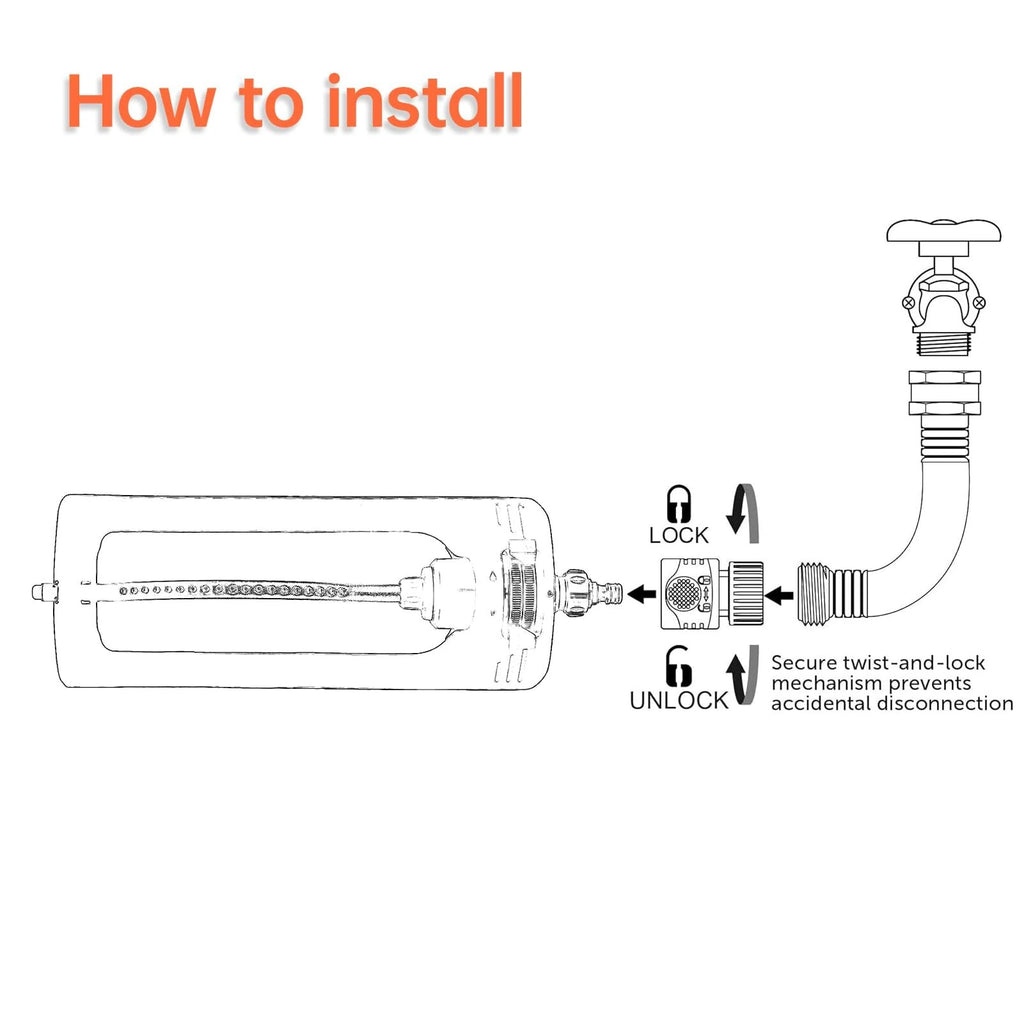 How to install

LOCK

UNLOCK

Secure twist-and-lock mechanism prevents accidental disconnection