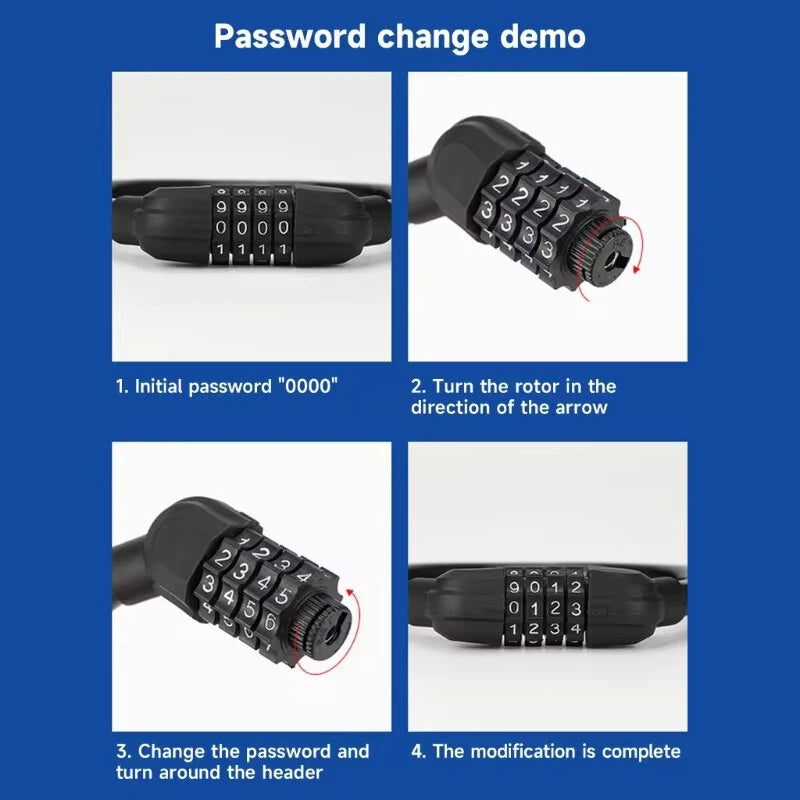 Password change demo

9 9 9 9
0 0 0 0
1 1 1 1

1. Initial password "0000"

1 1 1 1
2 2 2 2
3 3 3 3

2. Turn the rotor in the direction of the arrow

2 2 3 4
3 3 4 5
4 4 5 6

3. Change the password and turn around the header

9 0 1 2
0 1 2 3
1 2 3 4

4. The modification is complete