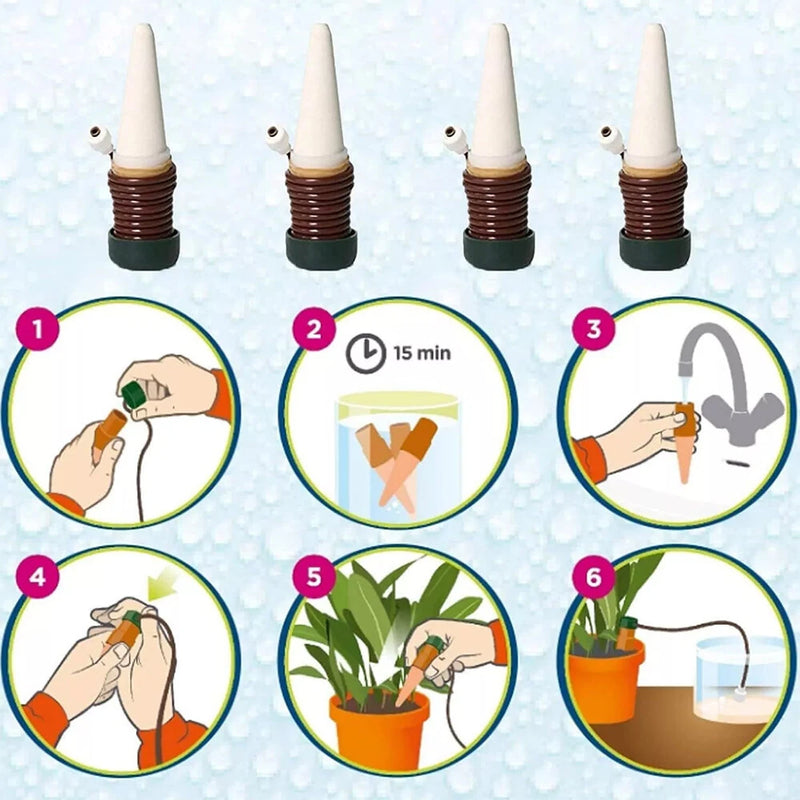 1

2

15 min

3

4

5

6