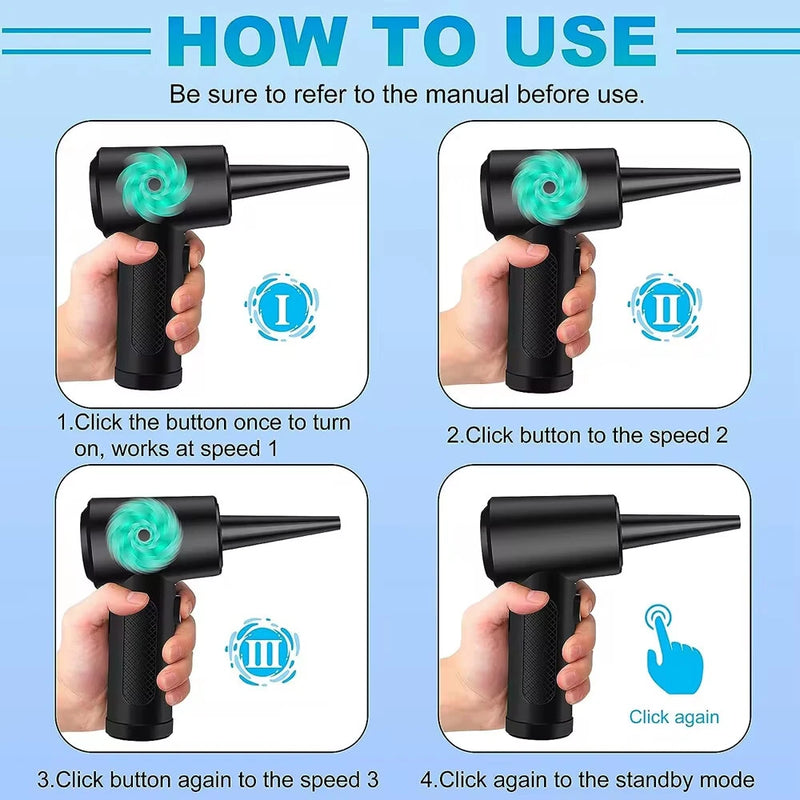 HOW TO USE

Be sure to refer to the manual before use.

I

1.Click the button once to turn on, works at speed 1

II

2.Click button to the speed 2

III

3.Click button again to the speed 3

Click again

4.Click again to the standby mode