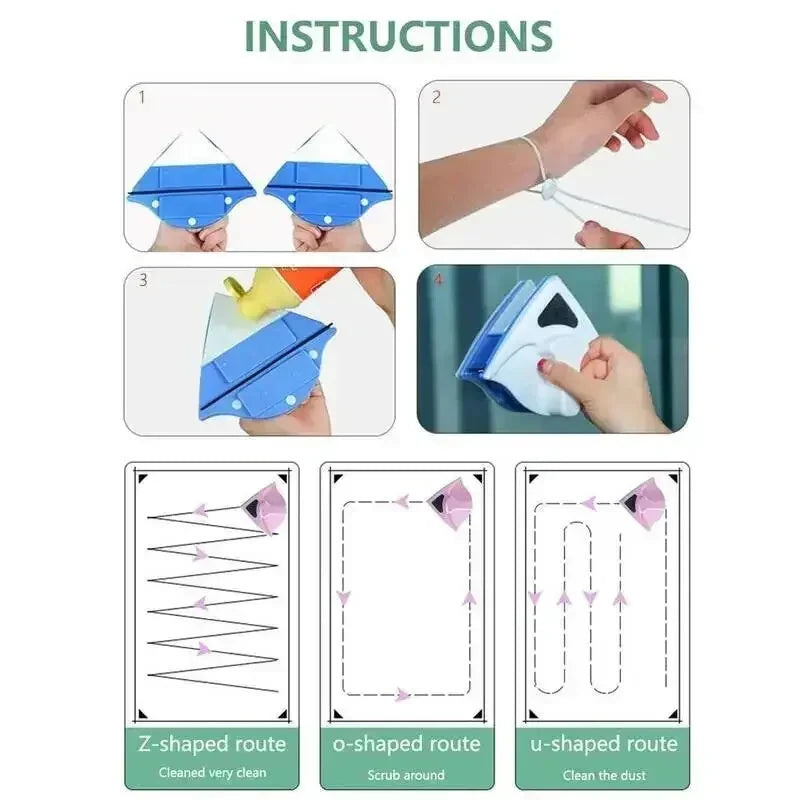 INSTRUCTIONS

1

2

3

4

Z-shaped route
Cleaned very clean

o-shaped route
Scrub around

u-shaped route
Clean the dust