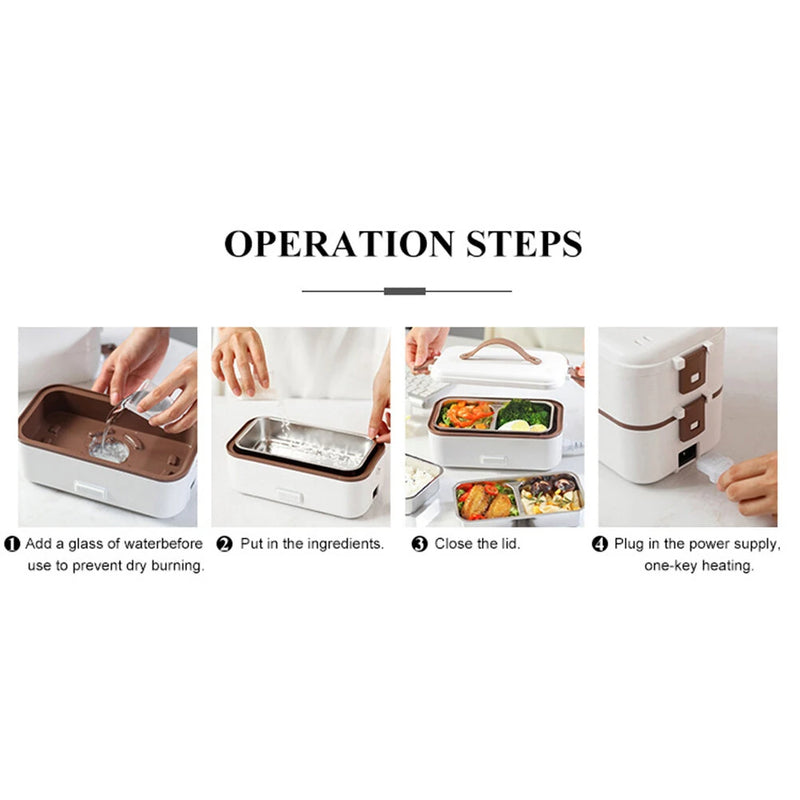 OPERATION STEPS

❶ Add a glass of waterbefore use to prevent dry burning.

❷ Put in the ingredients.

❸ Close the lid.

❹ Plug in the power supply, one-key heating.