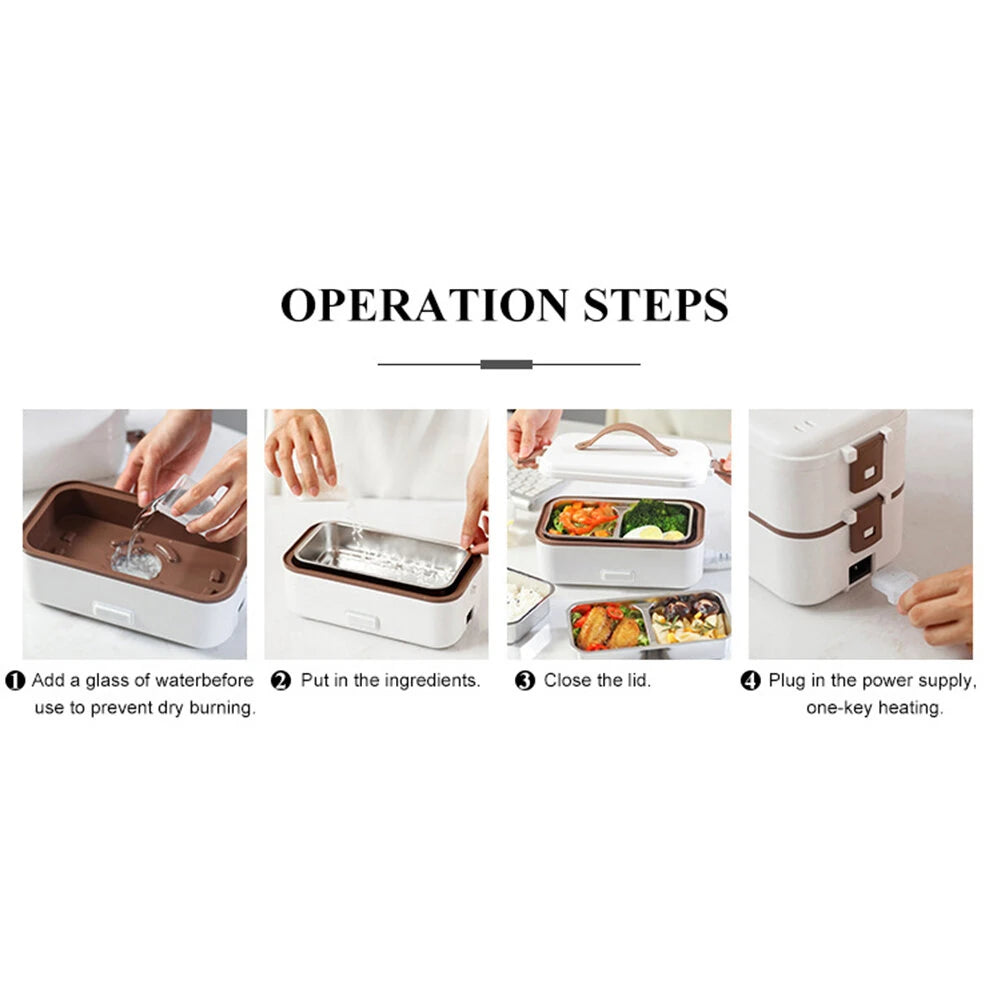 OPERATION STEPS

❶ Add a glass of waterbefore use to prevent dry burning.

❷ Put in the ingredients.

❸ Close the lid.

❹ Plug in the power supply, one-key heating.