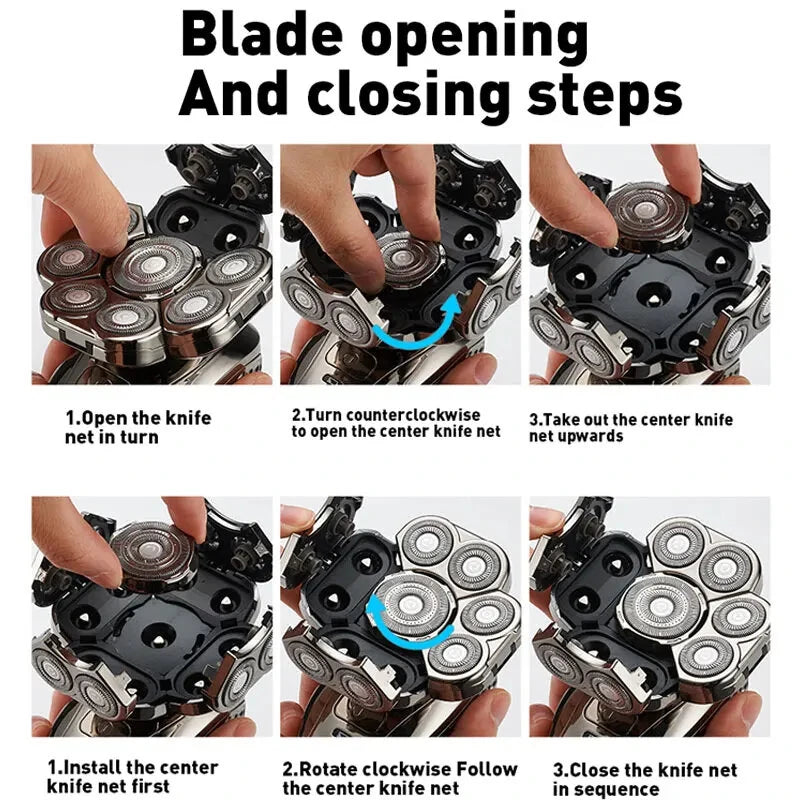 Blade opening
And closing steps

1.Open the knife net in turn

2.Turn counterclockwise to open the center knife net

3.Take out the center knife net upwards

1.Install the center knife net first

2.Rotate clockwise Follow the center knife net

3.Close the knife net in sequence