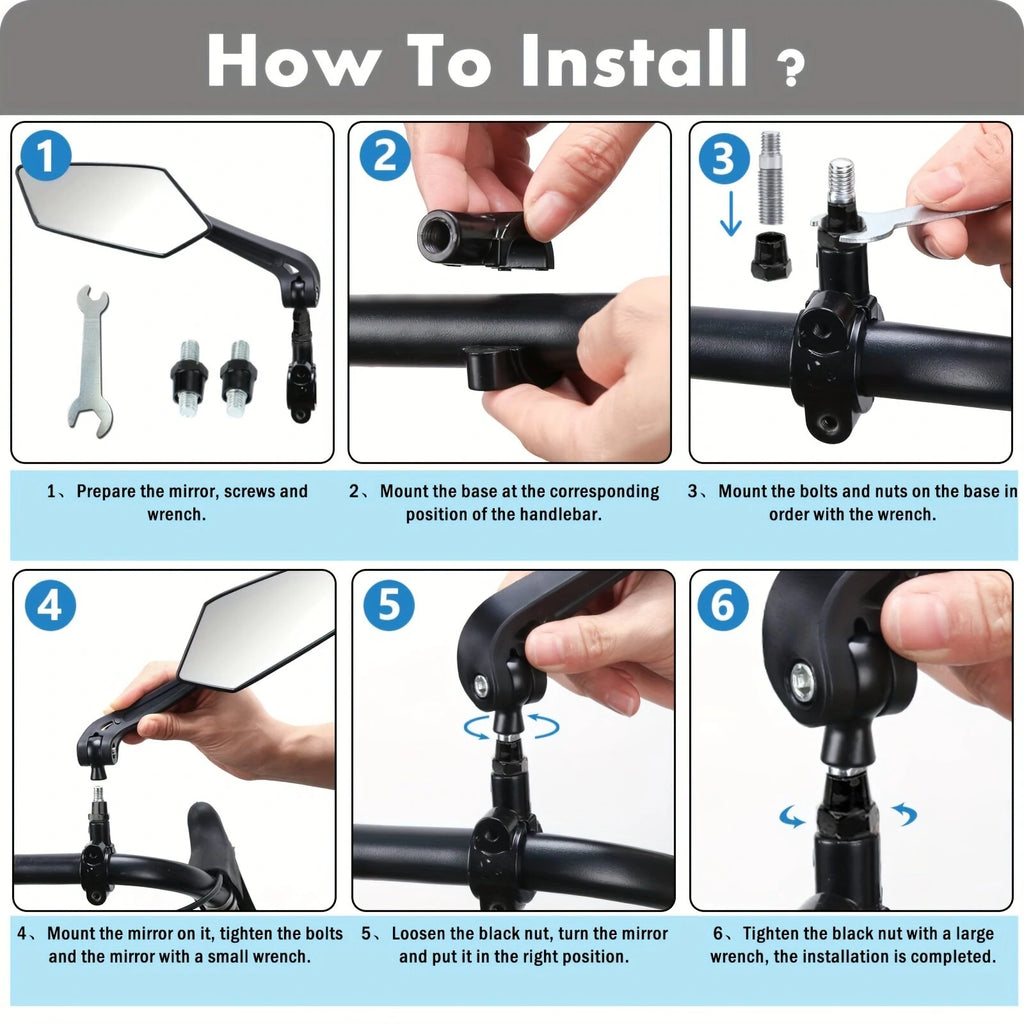 How To Install ?

1

2

3

1、Prepare the mirror, screws and wrench.

2、Mount the base at the corresponding position of the handlebar.

3、Mount the bolts and nuts on the base in order with the wrench.

4

5

6

4、Mount the mirror on it, tighten the bolts and the mirror with a small wrench.

5、Loosen the black nut, turn the mirror and put it in the right position.

6、Tighten the black nut with a large wrench, the installation is completed.