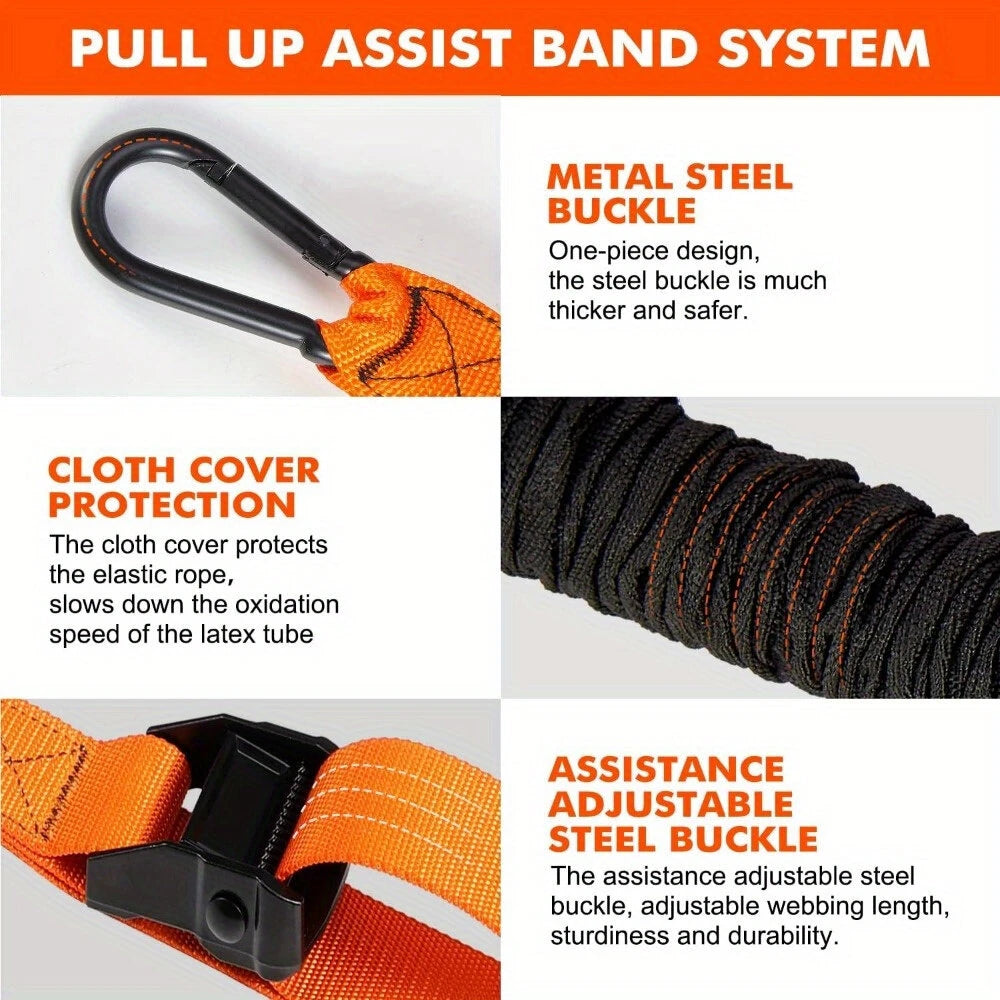 PULL UP ASSIST BAND SYSTEM

METAL STEEL BUCKLE
One-piece design, the steel buckle is much thicker and safer.

CLOTH COVER PROTECTION
The cloth cover protects the elastic rope, slows down the oxidation speed of the latex tube

ASSISTANCE ADJUSTABLE STEEL BUCKLE
The assistance adjustable steel buckle, adjustable webbing length, sturdiness and durability.