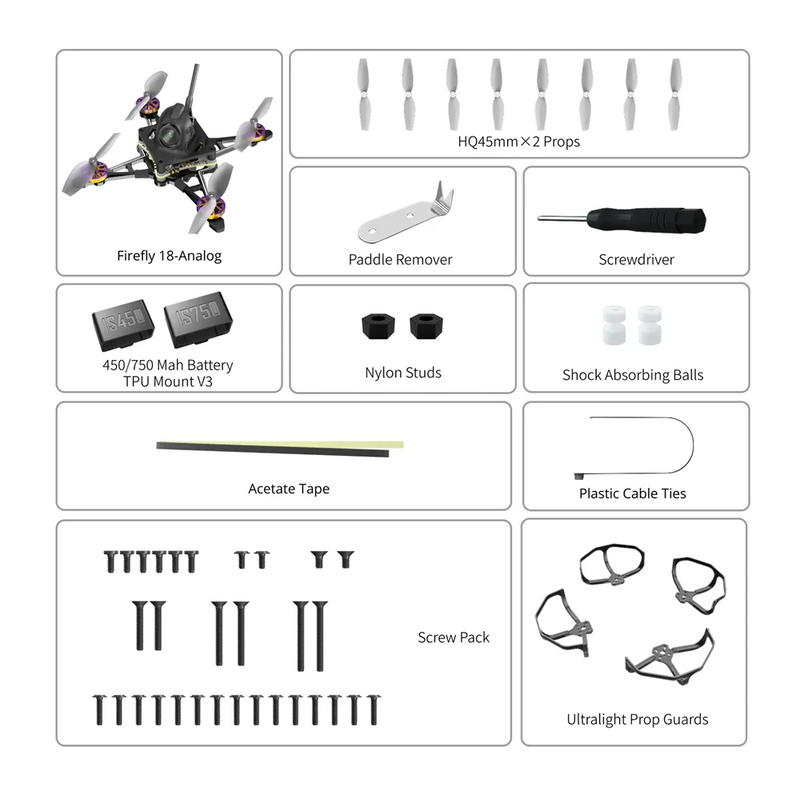 Firefly 18-Analog

HQ45mm×2 Props

Paddle Remover

Screwdriver

1S450

1S750

450/750 Mah Battery TPU Mount V3

Nylon Studs

Shock Absorbing Balls

Acetate Tape

Plastic Cable Ties

Screw Pack

Ultralight Prop Guards