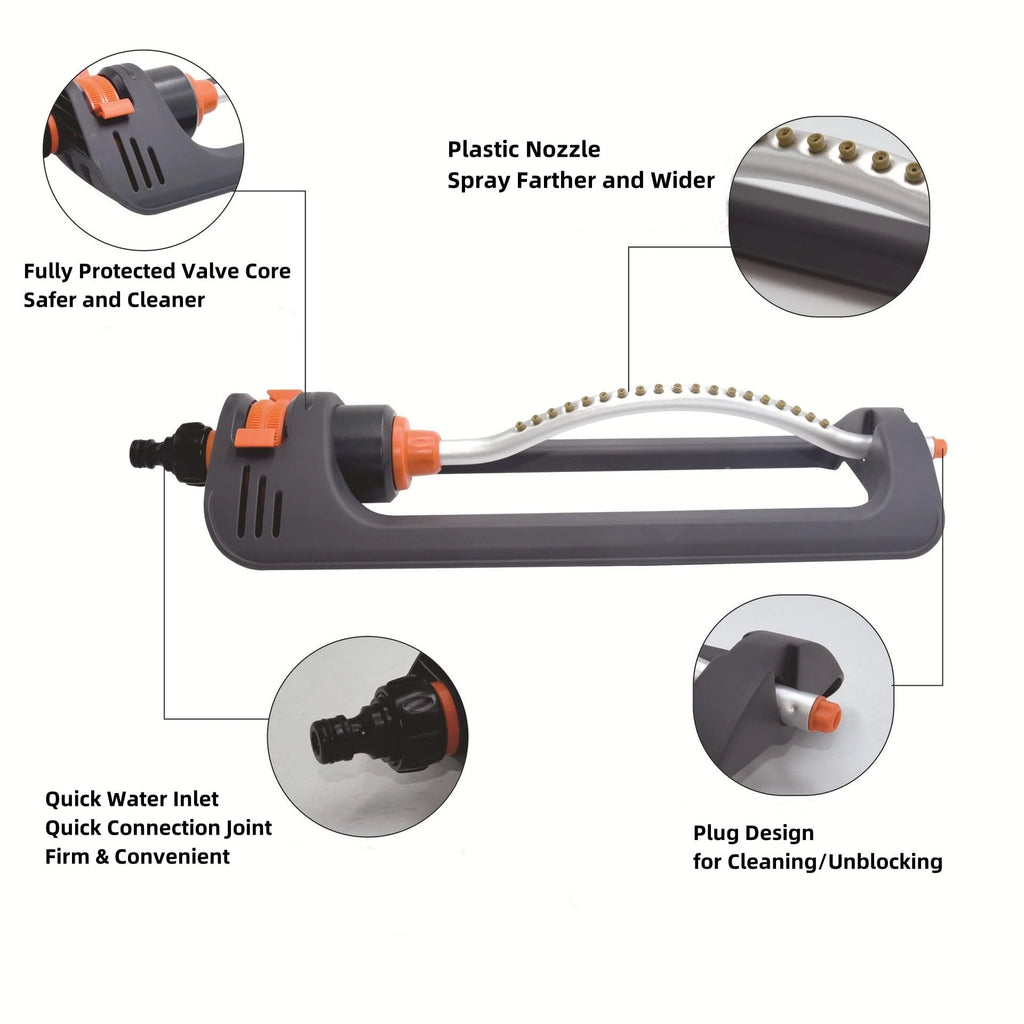 Plastic Nozzle
Spray Farther and Wider

Fully Protected Valve Core
Safer and Cleaner

Quick Water Inlet
Quick Connection Joint
Firm & Convenient

Plug Design
for Cleaning/Unblocking