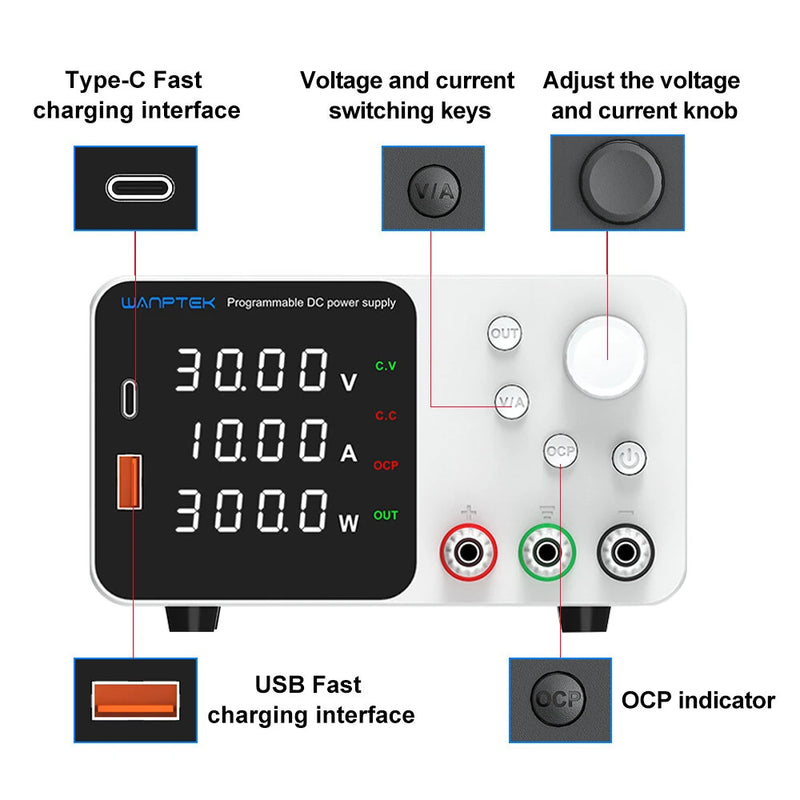 Type-C Fast charging interface

Voltage and current switching keys

Adjust the voltage and current knob

V/A

WANPTEK Programmable DC power supply

30.00 V C.V

10.00 A C.C OCP

300.0 W OUT

OUT

V/A

OCP

+

−

USB Fast charging interface

OCP

OCP indicator