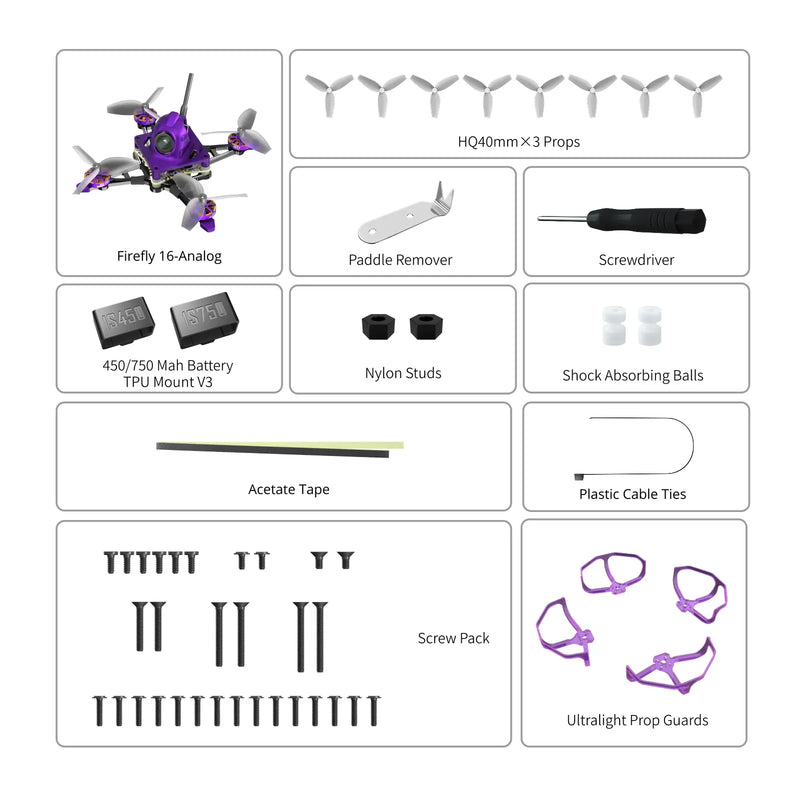 Firefly 16-Analog

HQ40mm×3 Props

Paddle Remover

Screwdriver

1S450

1S750

450/750 Mah Battery TPU Mount V3

Nylon Studs

Shock Absorbing Balls

Acetate Tape

Plastic Cable Ties

Screw Pack

Ultralight Prop Guards