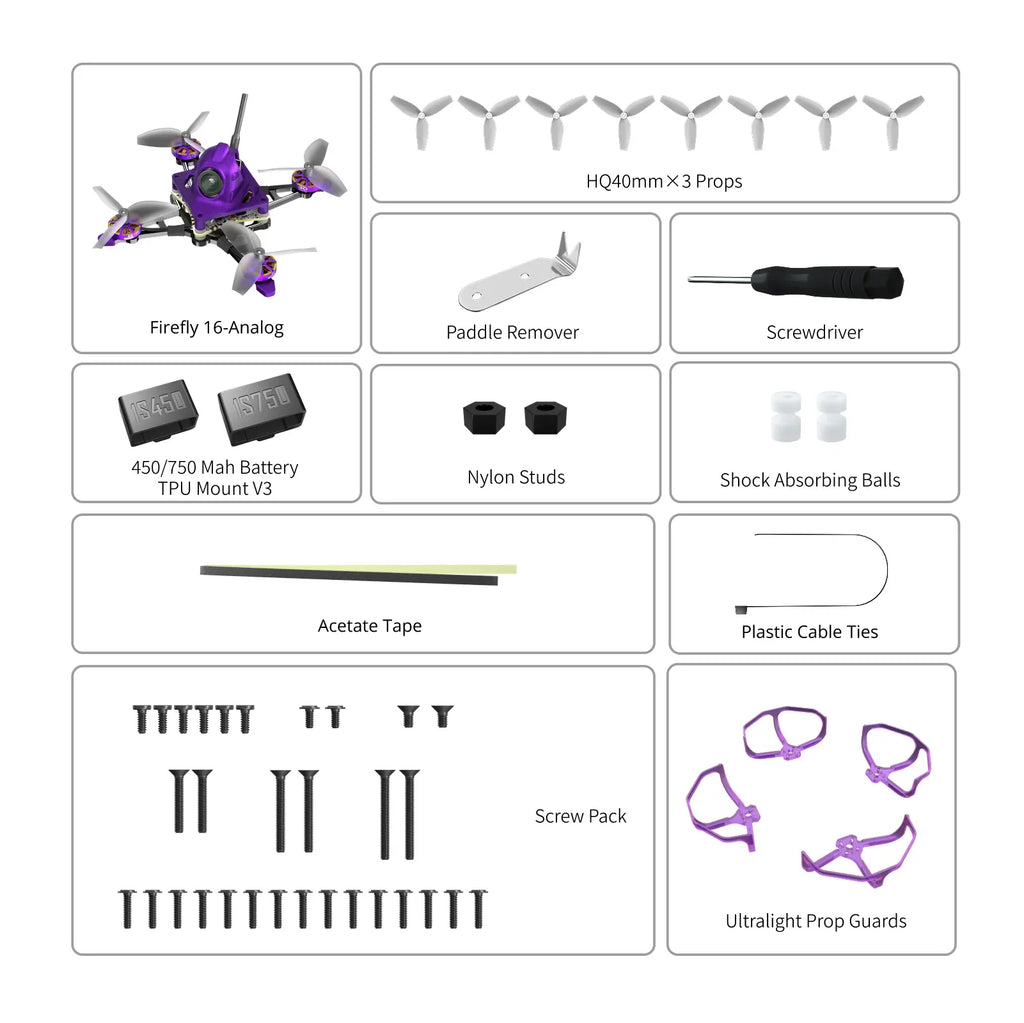 Firefly 16-Analog

HQ40mm×3 Props

Paddle Remover

Screwdriver

1S450 1S750

450/750 Mah Battery TPU Mount V3

Nylon Studs

Shock Absorbing Balls

Acetate Tape

Plastic Cable Ties

Screw Pack

Ultralight Prop Guards