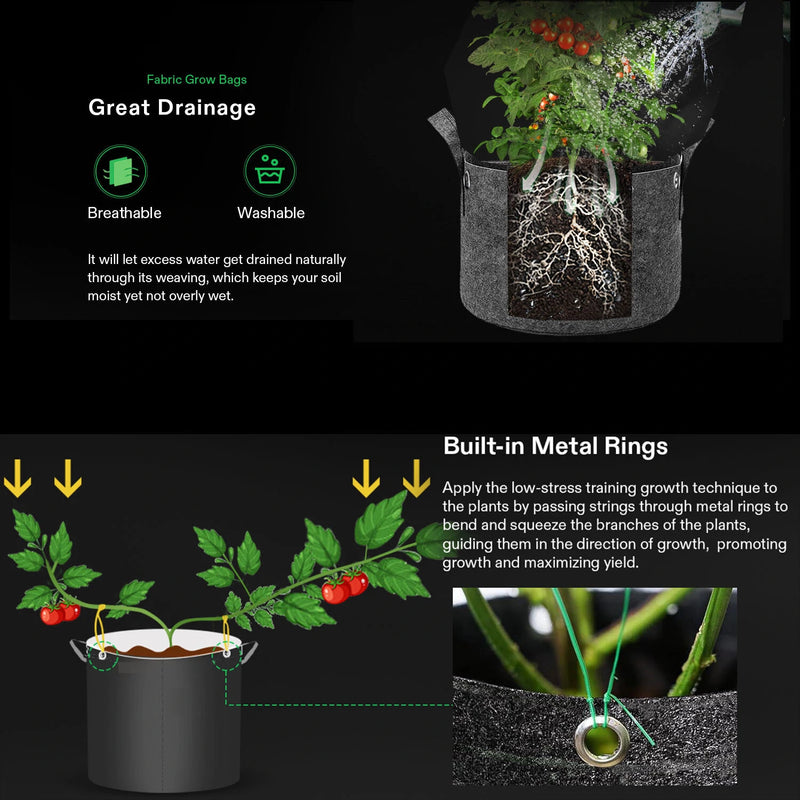 Fabric Grow Bags

Great Drainage

Breathable

Washable

It will let excess water get drained naturally through its weaving, which keeps your soil moist yet not overly wet.

Built-in Metal Rings

Apply the low-stress training growth technique to the plants by passing strings through metal rings to bend and squeeze the branches of the plants, guiding them in the direction of growth, promoting growth and maximizing yield.