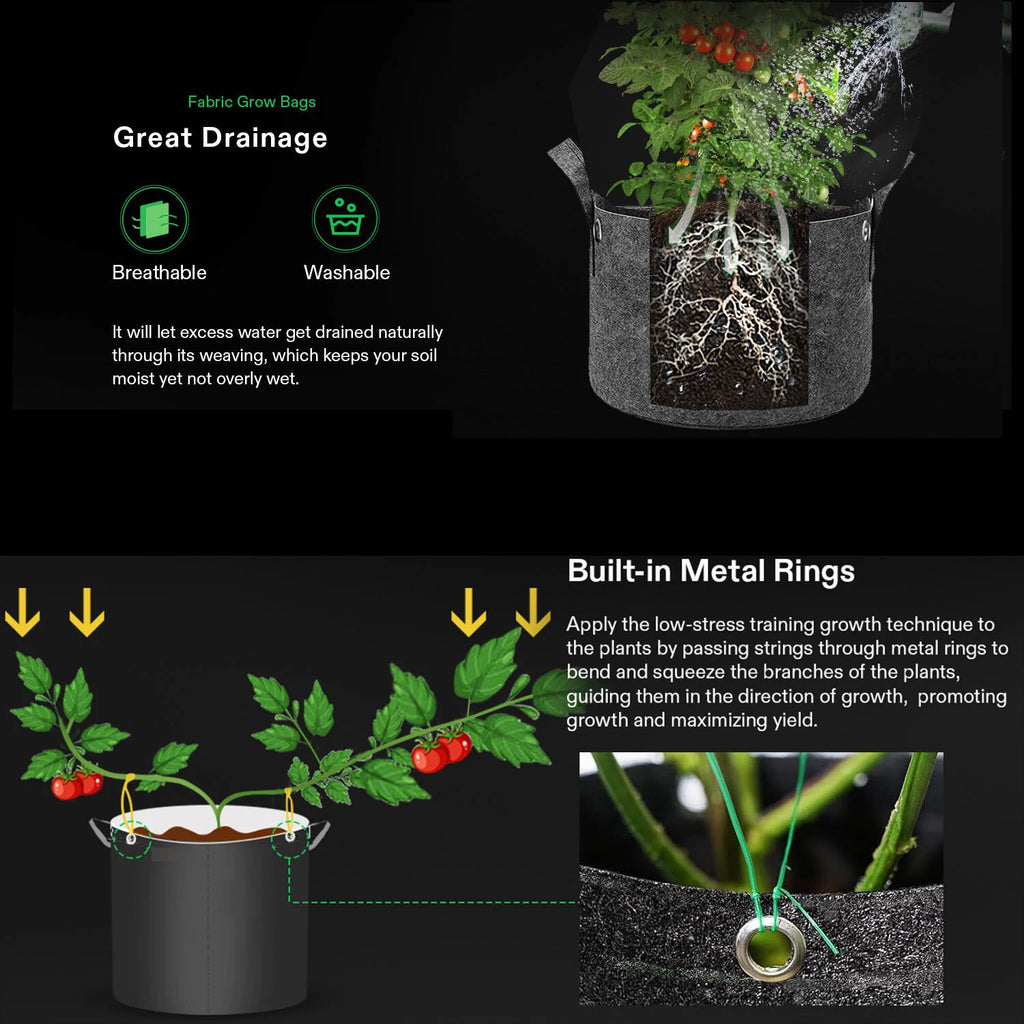 Fabric Grow Bags

Great Drainage

Breathable

Washable

It will let excess water get drained naturally through its weaving, which keeps your soil moist yet not overly wet.

Built-in Metal Rings

Apply the low-stress training growth technique to the plants by passing strings through metal rings to bend and squeeze the branches of the plants, guiding them in the direction of growth, promoting growth and maximizing yield.