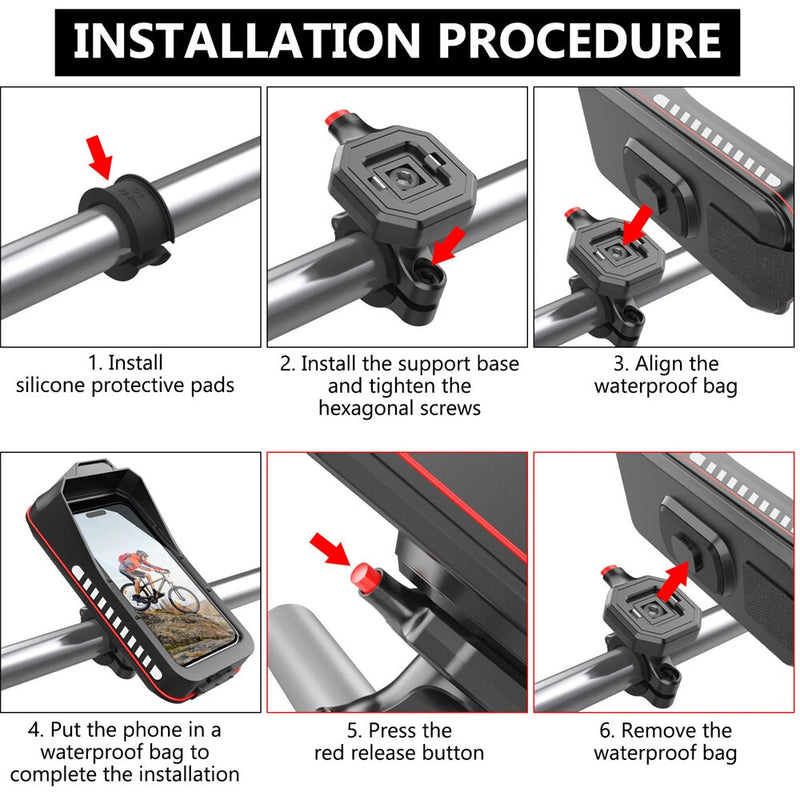 INSTALLATION PROCEDURE

1. Install silicone protective pads

2. Install the support base and tighten the hexagonal screws

3. Align the waterproof bag

4. Put the phone in a waterproof bag to complete the installation

5. Press the red release button

6. Remove the waterproof bag